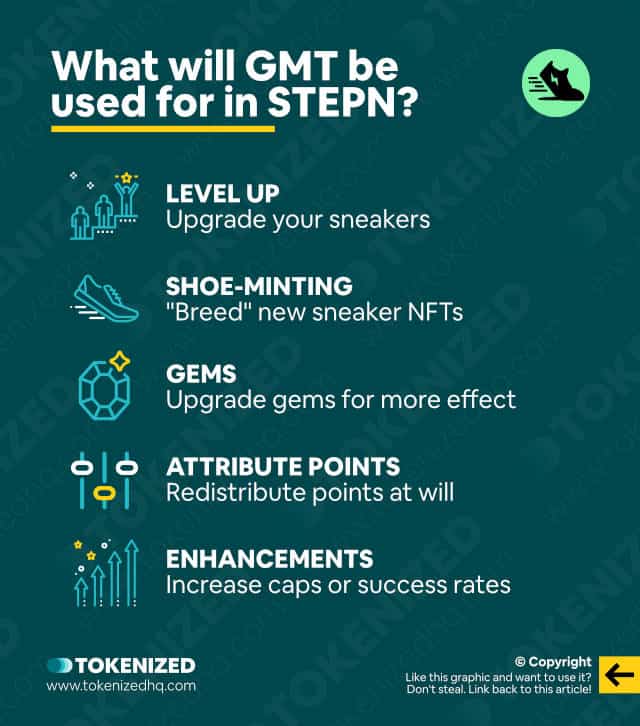 What will GMT be used for in STEPN?

LEVEL UP
Upgrade your sneakers

SHOE-MINTING
"Breed" new sneaker NFTs

GEMS
Upgrade gems for more effect

ATTRIBUTE POINTS
Redistribute points at will

ENHANCEMENTS
Increase caps or success rates

TOKENIZED
www.tokenizedhq.com

© Copyright
Like this graphic and want to use it? Don't steal. Link back to this article!