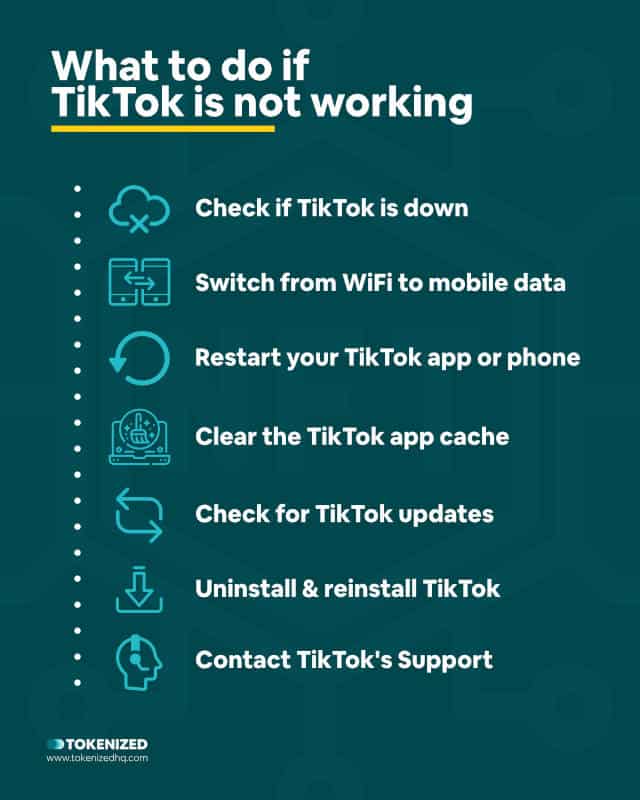 What to do if TikTok is not working

Check if TikTok is down

Switch from WiFi to mobile data

Restart your TikTok app or phone

Clear the TikTok app cache

Check for TikTok updates

Uninstall & reinstall TikTok

Contact TikTok's Support

TOKENIZED
www.tokenizedhq.com