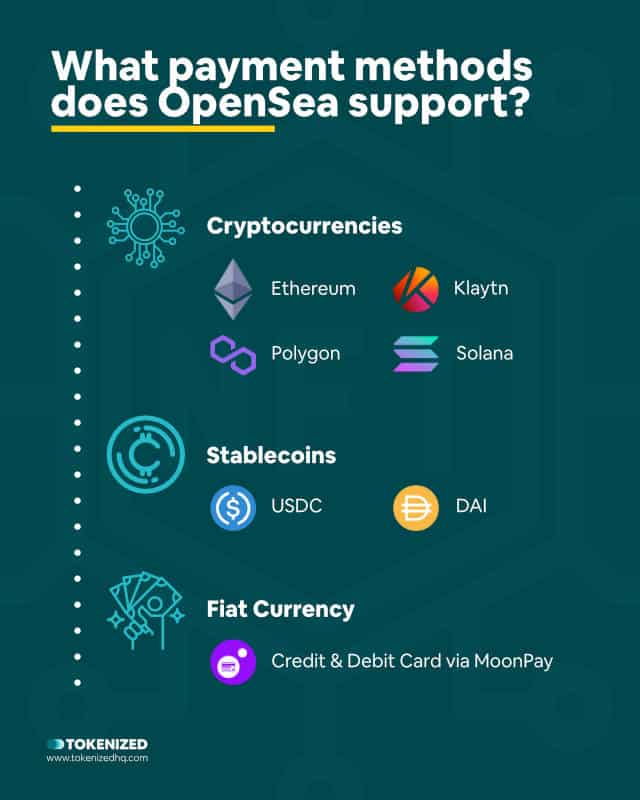 What payment methods does OpenSea support?

Cryptocurrencies

Ethereum

Klaytn

Polygon

Solana

Stablecoins

USDC

DAI

Fiat Currency

Credit & Debit Card via MoonPay

TOKENIZED
www.tokenizedhq.com