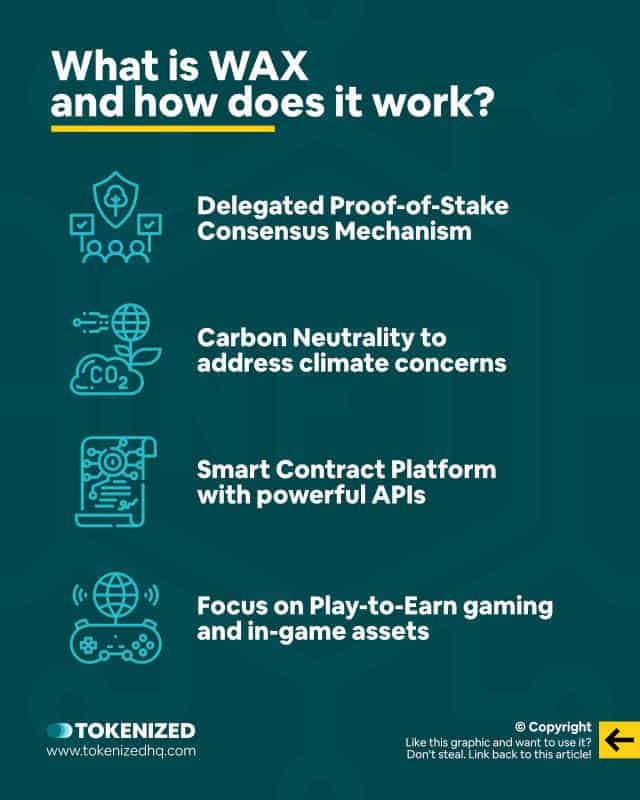 What is WAX and how does it work?

Delegated Proof-of-Stake Consensus Mechanism

$CO_2$

Carbon Neutrality to address climate concerns

Smart Contract Platform with powerful APIs

Focus on Play-to-Earn gaming and in-game assets

TOKENIZED
www.tokenizedhq.com

© Copyright
Like this graphic and want to use it? Don't steal. Link back to this article!