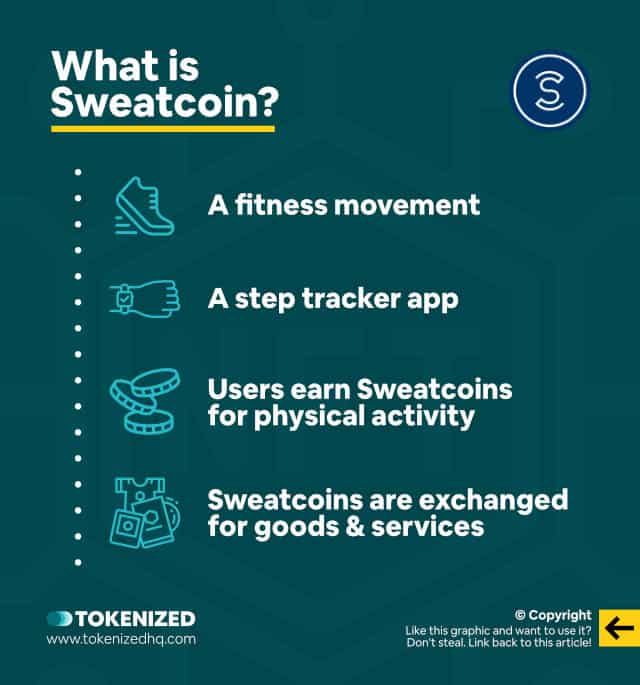 What is Sweatcoin?

A fitness movement

A step tracker app

Users earn Sweatcoins for physical activity

Sweatcoins are exchanged for goods & services

TOKENIZED
www.tokenizedhq.com

© Copyright
Like this graphic and want to use it? Don't steal. Link back to this article!