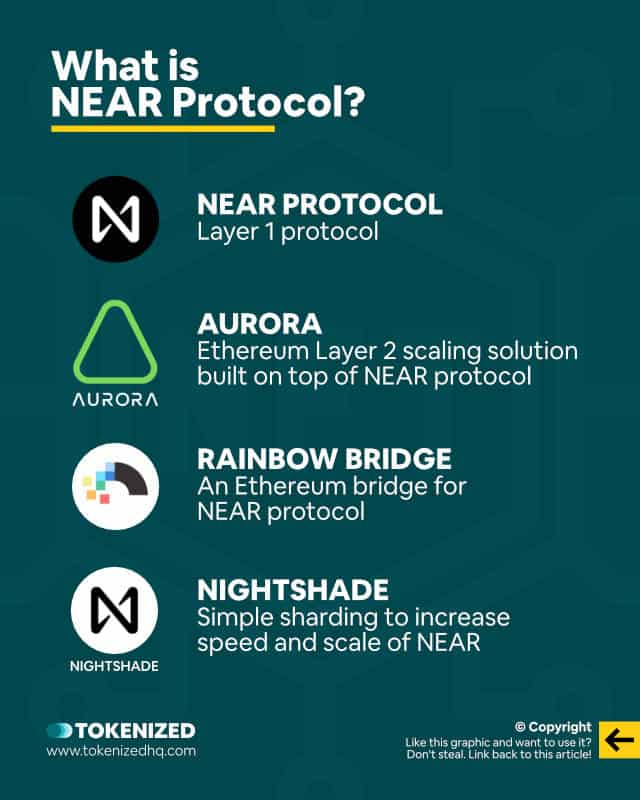 What is NEAR Protocol?

NEAR PROTOCOL
Layer 1 protocol

AURORA

AURORA
Ethereum Layer 2 scaling solution built on top of NEAR protocol

RAINBOW BRIDGE
An Ethereum bridge for NEAR protocol

NIGHTSHADE

NIGHTSHADE
Simple sharding to increase speed and scale of NEAR

TOKENIZED
www.tokenizedhq.com

© Copyright
Like this graphic and want to use it?
Don't steal. Link back to this article!