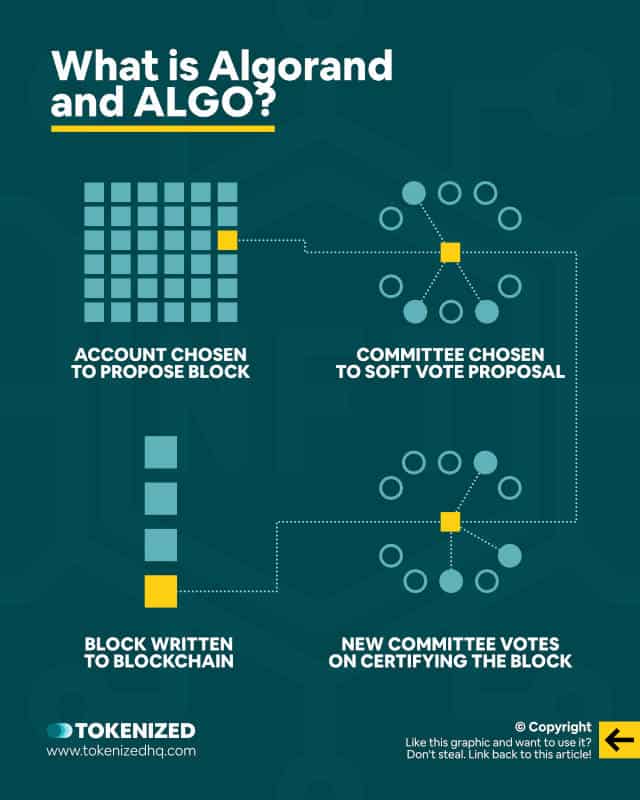 What is Algorand and ALGO?

ACCOUNT CHOSEN TO PROPOSE BLOCK

COMMITTEE CHOSEN TO SOFT VOTE PROPOSAL

BLOCK WRITTEN TO BLOCKCHAIN

NEW COMMITTEE VOTES ON CERTIFYING THE BLOCK

TOKENIZED
www.tokenizedhq.com

© Copyright
Like this graphic and want to use it? Don't steal. Link back to this article!