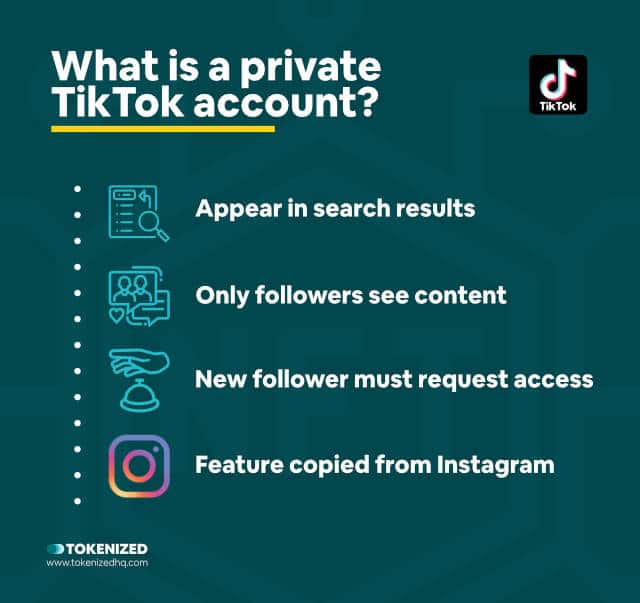 What is a private TikTok account?

TikTok

Appear in search results

Only followers see content

New follower must request access

Feature copied from Instagram

TOKENIZED
www.tokenizedhq.com