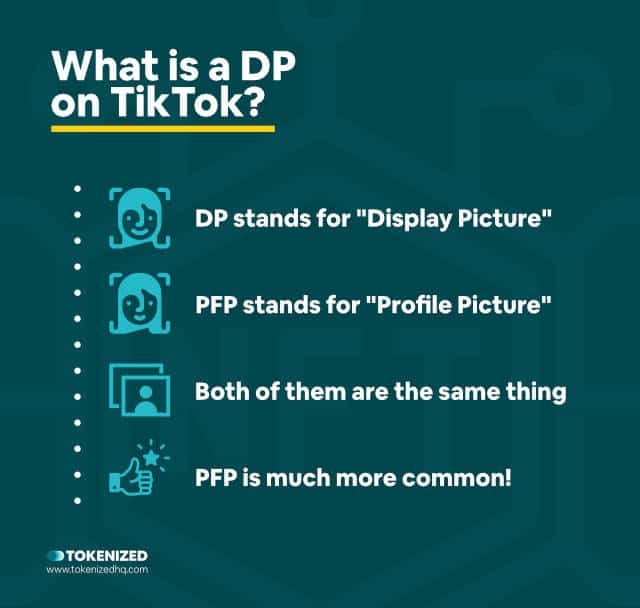 What is a DP on TikTok?

DP stands for "Display Picture"

PFP stands for "Profile Picture"

Both of them are the same thing

PFP is much more common!

TOKENIZED
www.tokenizedhq.com