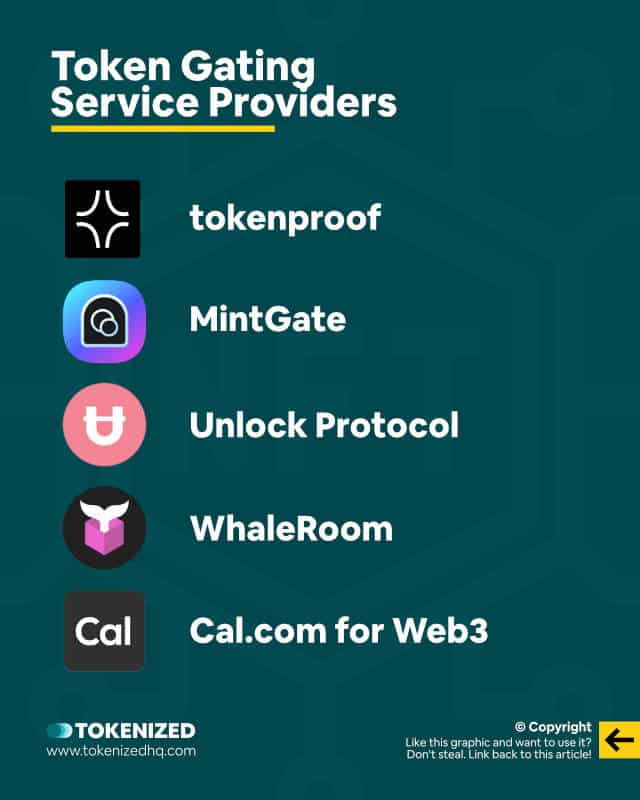 Token Gating Service Providers

tokenproof

MintGate

Unlock Protocol

WhaleRoom

Cal

Cal.com for Web3

TOKENIZED
www.tokenizedhq.com

© Copyright
Like this graphic and want to use it?
Don't steal. Link back to this article!