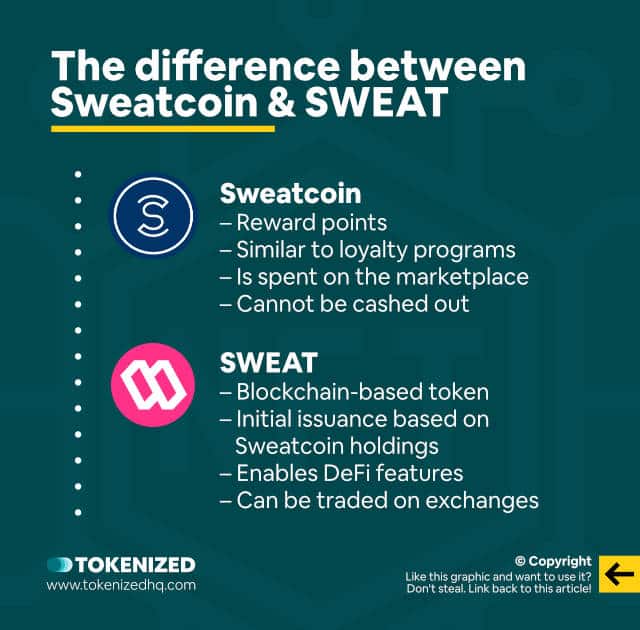 The difference between Sweatcoin & SWEAT

Sweatcoin
– Reward points
– Similar to loyalty programs
– Is spent on the marketplace
– Cannot be cashed out

SWEAT
– Blockchain-based token
– Initial issuance based on Sweatcoin holdings
– Enables DeFi features
– Can be traded on exchanges

TOKENIZED
www.tokenizedhq.com

© Copyright
Like this graphic and want to use it? Don't steal. Link back to this article!