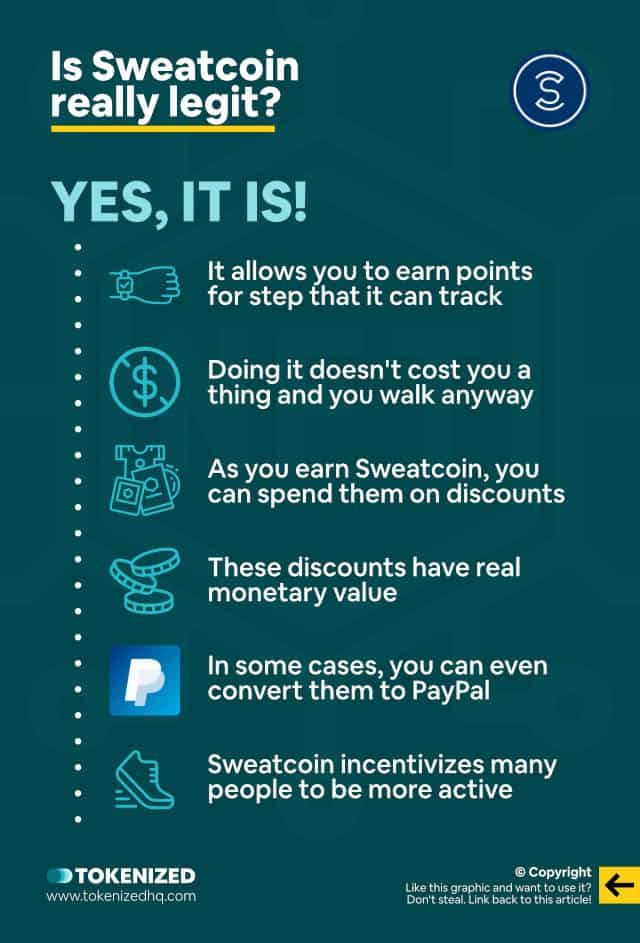 Is Sweatcoin really legit?

YES, IT IS!

It allows you to earn points for step that it can track

Doing it doesn't cost you a thing and you walk anyway

As you earn Sweatcoin, you can spend them on discounts

These discounts have real monetary value

In some cases, you can even convert them to PayPal

Sweatcoin incentivizes many people to be more active

TOKENIZED
www.tokenizedhq.com

© Copyright
Like this graphic and want to use it?
Don't steal. Link back to this article!