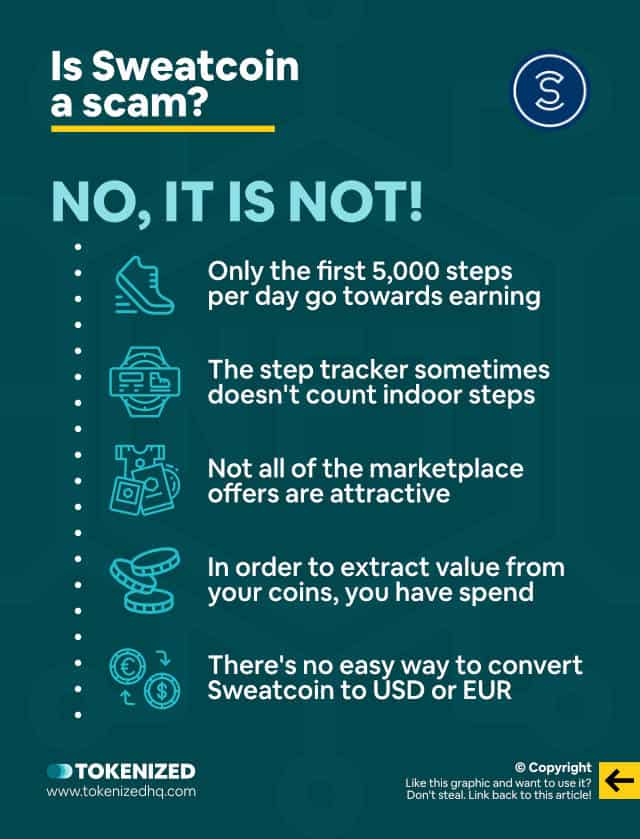 Is Sweatcoin a scam?

NO, IT IS NOT!

Only the first 5,000 steps per day go towards earning

The step tracker sometimes doesn't count indoor steps

Not all of the marketplace offers are attractive

In order to extract value from your coins, you have spend

There's no easy way to convert Sweatcoin to USD or EUR

TOKENIZED
www.tokenizedhq.com

© Copyright
Like this graphic and want to use it?
Don't steal. Link back to this article!