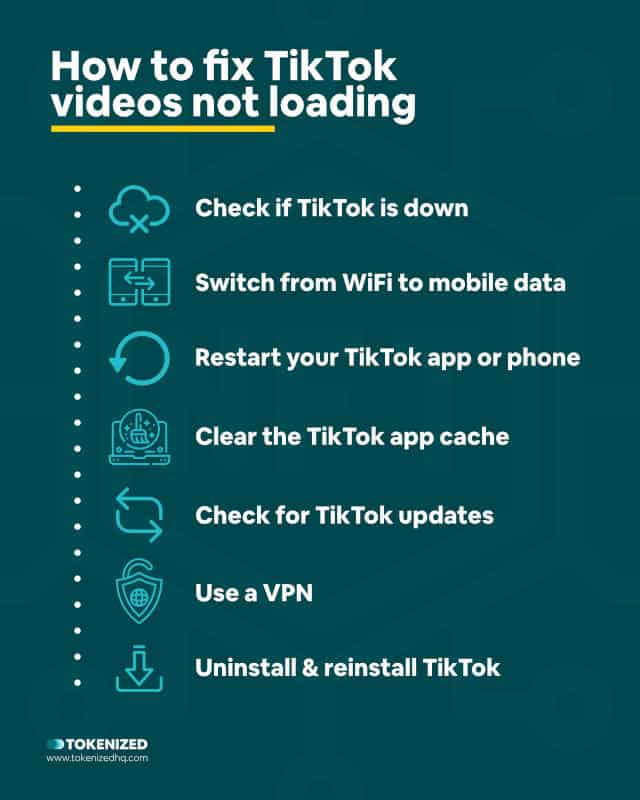 How to fix TikTok videos not loading

Check if TikTok is down

Switch from WiFi to mobile data

Restart your TikTok app or phone

Clear the TikTok app cache

Check for TikTok updates

Use a VPN

Uninstall & reinstall TikTok

TOKENIZED
www.tokenizedhq.com