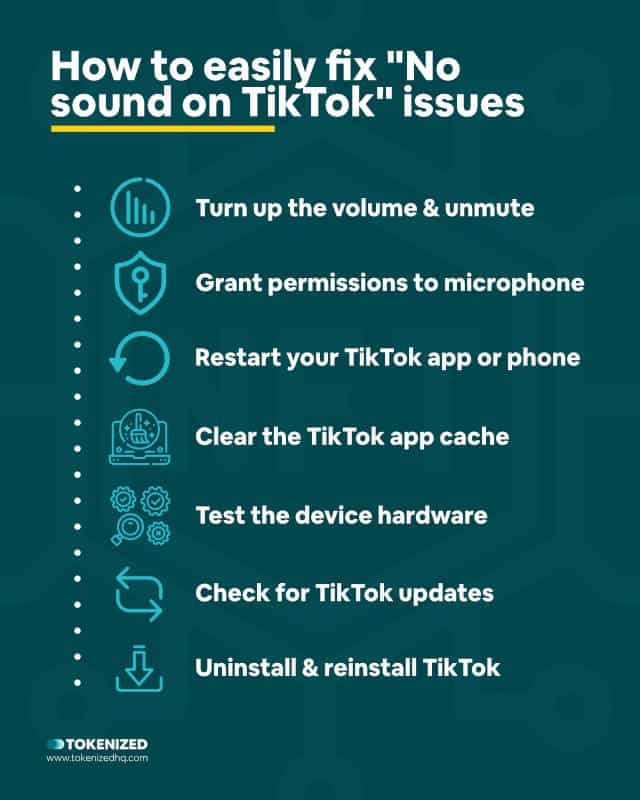 How to easily fix "No sound on TikTok" issues

Turn up the volume & unmute

Grant permissions to microphone

Restart your TikTok app or phone

Clear the TikTok app cache

Test the device hardware

Check for TikTok updates

Uninstall & reinstall TikTok

TOKENIZED
www.tokenizedhq.com