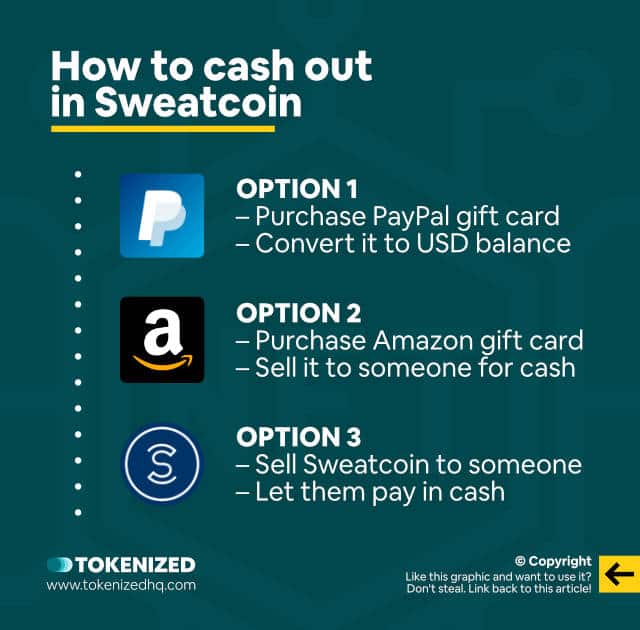 How to cash out in Sweatcoin

OPTION 1
– Purchase PayPal gift card
– Convert it to USD balance

OPTION 2
– Purchase Amazon gift card
– Sell it to someone for cash

OPTION 3
– Sell Sweatcoin to someone
– Let them pay in cash

TOKENIZED
www.tokenizedhq.com

© Copyright
Like this graphic and want to use it?
Don't steal. Link back to this article!