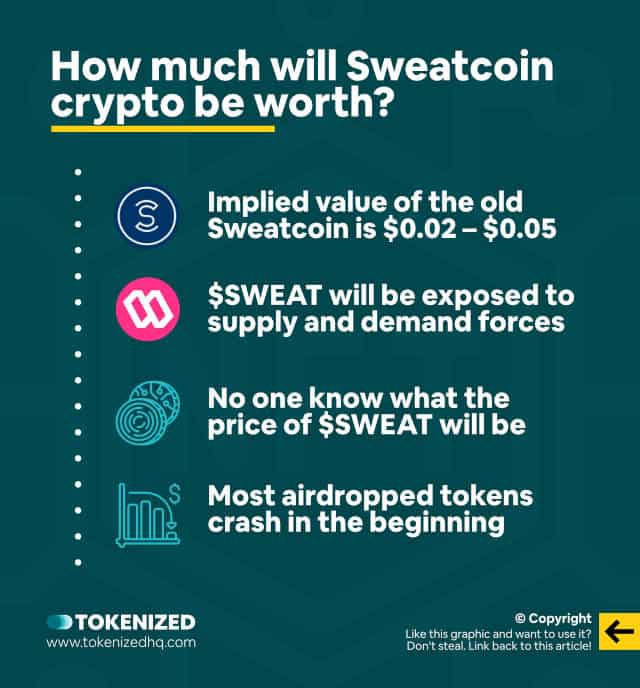 How much will Sweatcoin crypto be worth?

Implied value of the old Sweatcoin is \$0.02 – \$0.05

\$SWEAT will be exposed to supply and demand forces

No one know what the price of \$SWEAT will be

Most airdropped tokens crash in the beginning

TOKENIZED
www.tokenizedhq.com

© Copyright
Like this graphic and want to use it? Don't steal. Link back to this article!