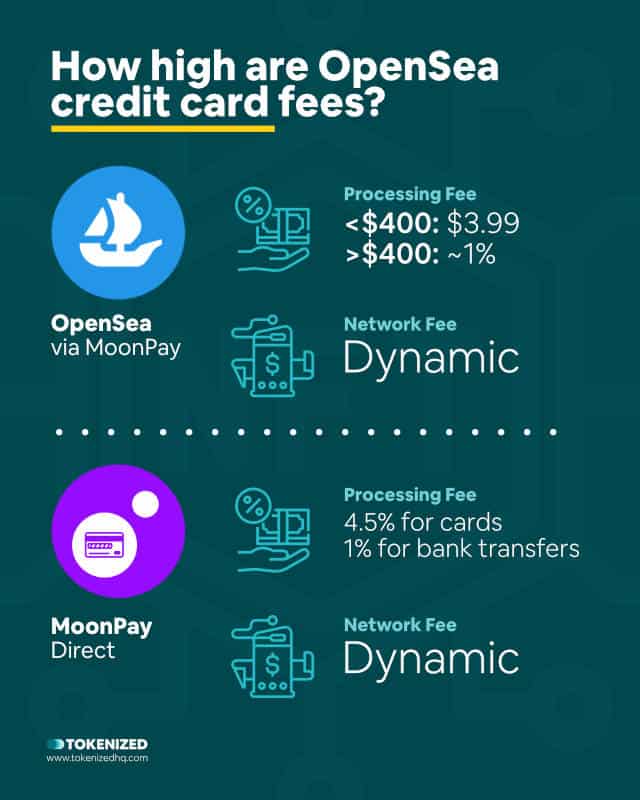 How high are OpenSea credit card fees?

OpenSea
via MoonPay

Processing Fee
<\$400: \$3.99
>\$400: ~1%

Network Fee
Dynamic

MoonPay
Direct

Processing Fee
4.5% for cards
1% for bank transfers

Network Fee
Dynamic

TOKENIZED
www.tokenizedhq.com