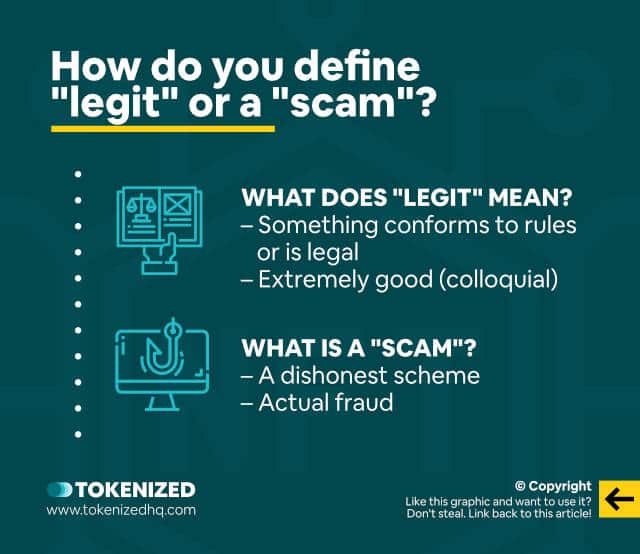 How do you define "legit" or a "scam"?

WHAT DOES "LEGIT" MEAN?
– Something conforms to rules or is legal
– Extremely good (colloquial)

WHAT IS A "SCAM"?
– A dishonest scheme
– Actual fraud

TOKENIZED
www.tokenizedhq.com

© Copyright
Like this graphic and want to use it?
Don't steal. Link back to this article!