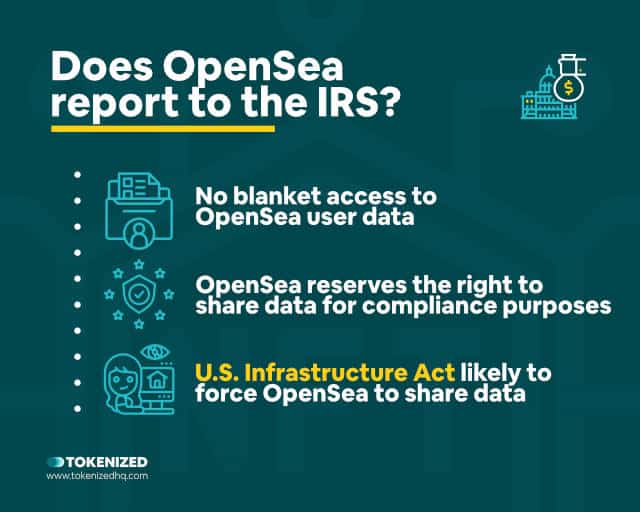 Does OpenSea report to the IRS?

No blanket access to OpenSea user data

OpenSea reserves the right to share data for compliance purposes

U.S. Infrastructure Act likely to force OpenSea to share data

TOKENIZED
www.tokenizedhq.com