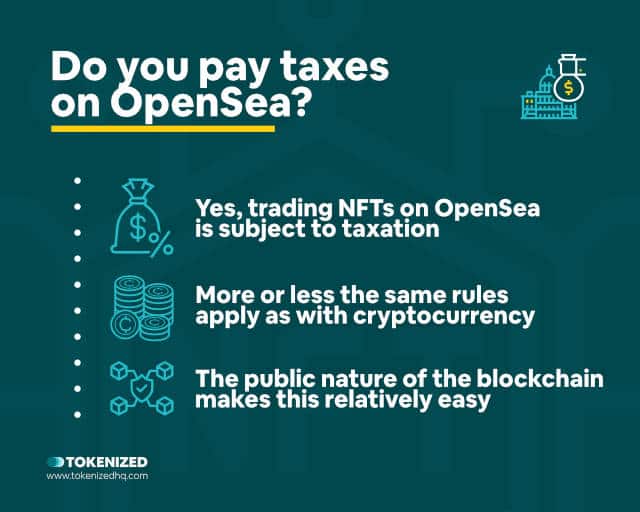 Do you pay taxes on OpenSea?

Yes, trading NFTs on OpenSea is subject to taxation

More or less the same rules apply as with cryptocurrency

The public nature of the blockchain makes this relatively easy

TOKENIZED
www.tokenizedhq.com