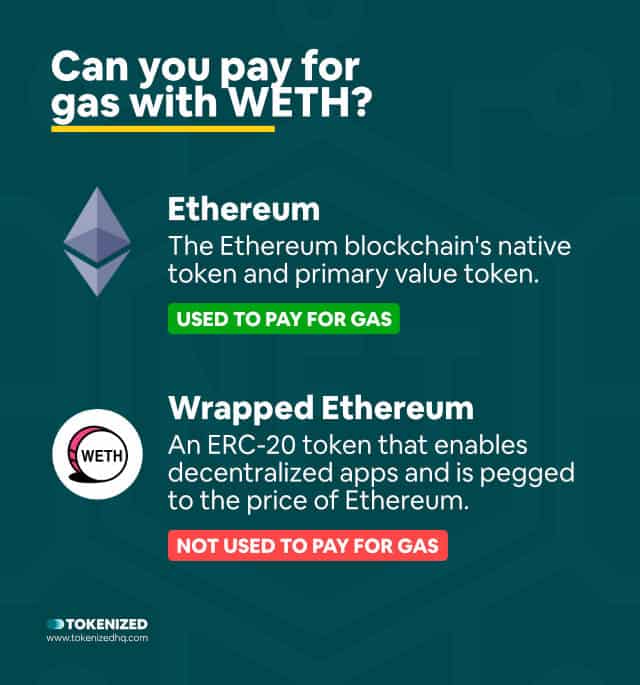 Can you pay for gas with WETH?

Ethereum
The Ethereum blockchain's native token and primary value token.

USED TO PAY FOR GAS

WETH

Wrapped Ethereum
An ERC-20 token that enables decentralized apps and is pegged to the price of Ethereum.

NOT USED TO PAY FOR GAS

TOKENIZED
www.tokenizedhq.com