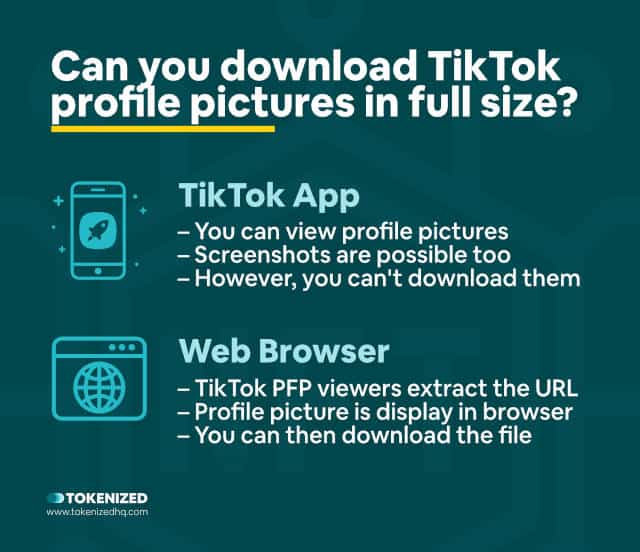 Can you download TikTok profile pictures in full size?

TikTok App
– You can view profile pictures
– Screenshots are possible too
– However, you can't download them

Web Browser
– TikTok PFP viewers extract the URL
– Profile picture is display in browser
– You can then download the file

TOKENIZED
www.tokenizedhq.com