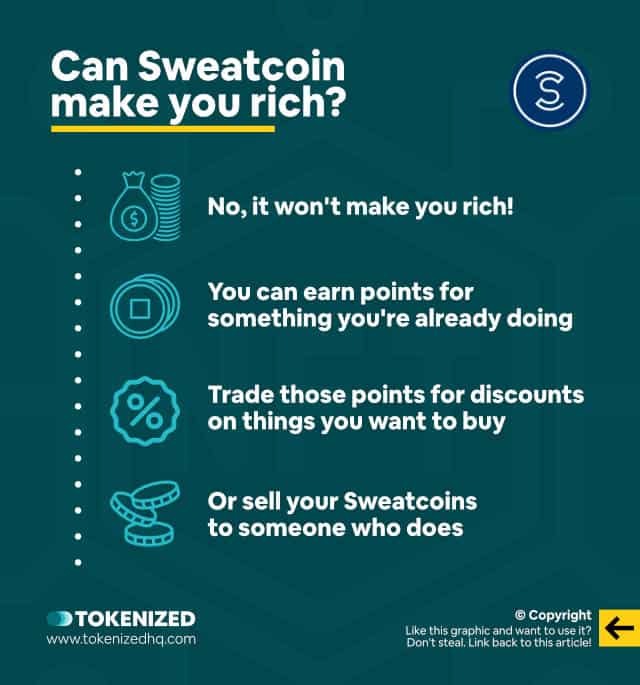 Can Sweatcoin make you rich?

No, it won't make you rich!

You can earn points for something you're already doing

Trade those points for discounts on things you want to buy

Or sell your Sweatcoins to someone who does

TOKENIZED
www.tokenizedhq.com

© Copyright
Like this graphic and want to use it? Don't steal. Link back to this article!