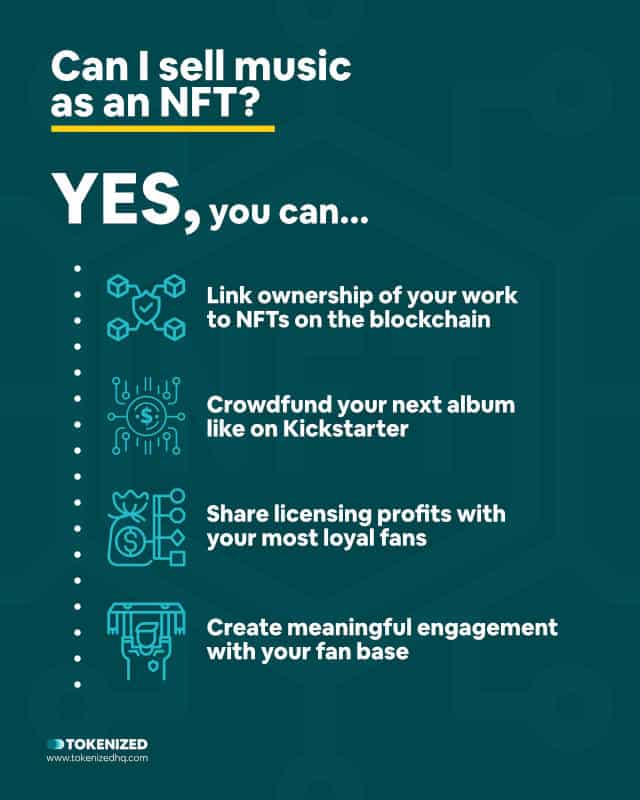 Can I sell music as an NFT?

YES, you can...

Link ownership of your work to NFTs on the blockchain

Crowdfund your next album like on Kickstarter

Share licensing profits with your most loyal fans

Create meaningful engagement with your fan base

TOKENIZED
www.tokenizedhq.com