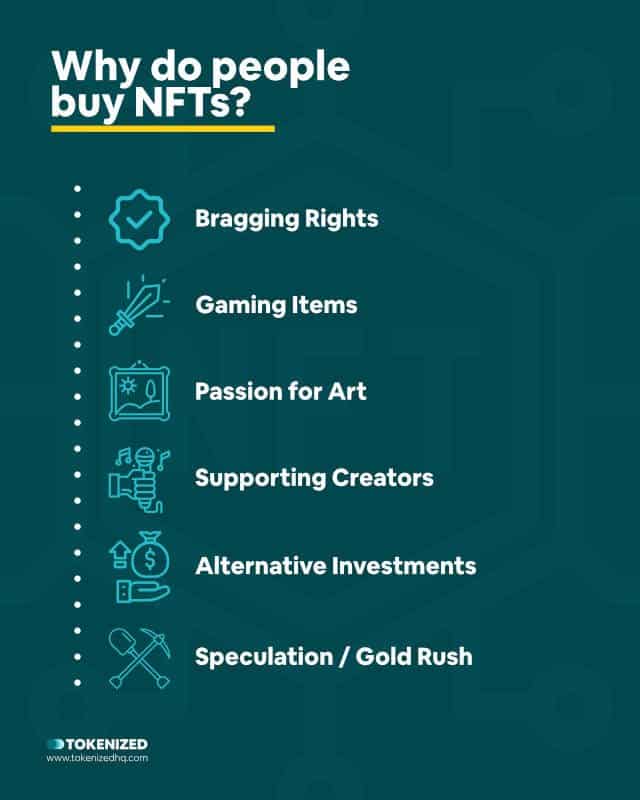 Why do people buy NFTs?

Bragging Rights

Gaming Items

Passion for Art

Supporting Creators

Alternative Investments

Speculation / Gold Rush

TOKENIZED
www.tokenizedhq.com