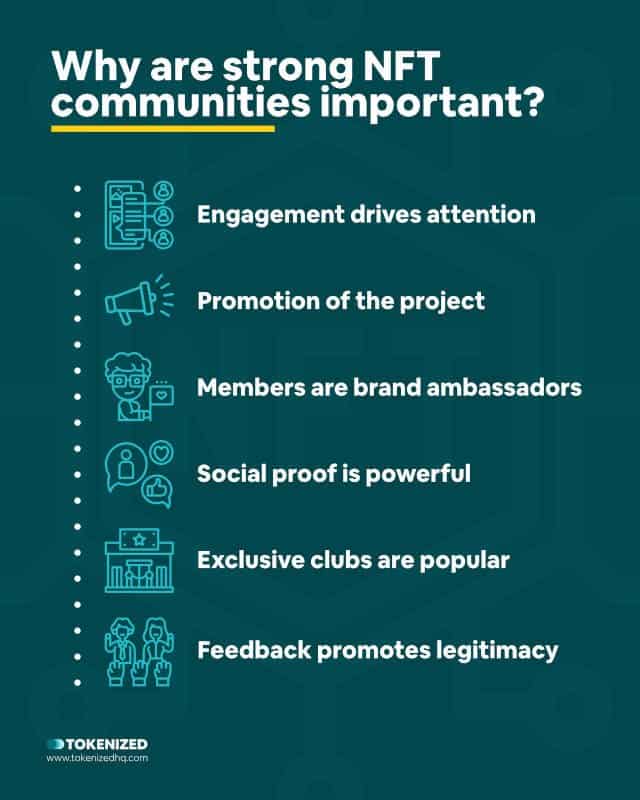 Why are strong NFT communities important?

Engagement drives attention

Promotion of the project

Members are brand ambassadors

Social proof is powerful

Exclusive clubs are popular

Feedback promotes legitimacy

TOKENIZED
www.tokenizedhq.com