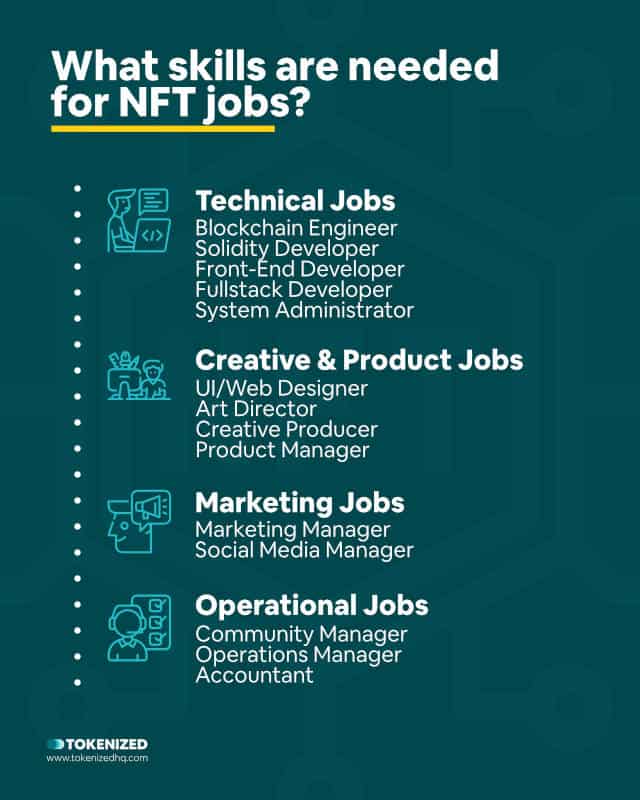 What skills are needed for NFT jobs?

Technical Jobs
Blockchain Engineer
Solidity Developer
Front-End Developer
Fullstack Developer
System Administrator

Creative & Product Jobs
UI/Web Designer
Art Director
Creative Producer
Product Manager

Marketing Jobs
Marketing Manager
Social Media Manager

Operational Jobs
Community Manager
Operations Manager
Accountant

TOKENIZED
www.tokenizedhq.com