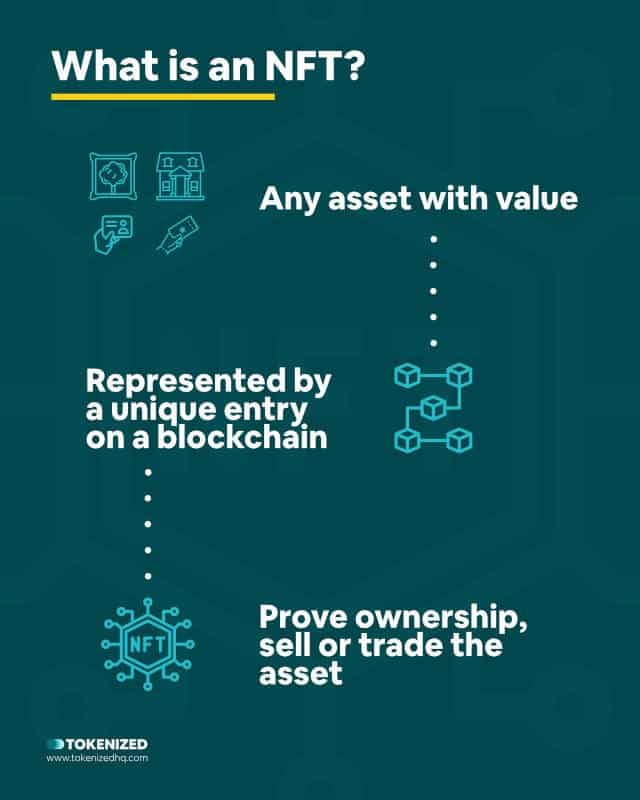 What is an NFT?

Any asset with value

Represented by a unique entry on a blockchain

NFT

Prove ownership, sell or trade the asset

TOKENIZED
www.tokenizedhq.com