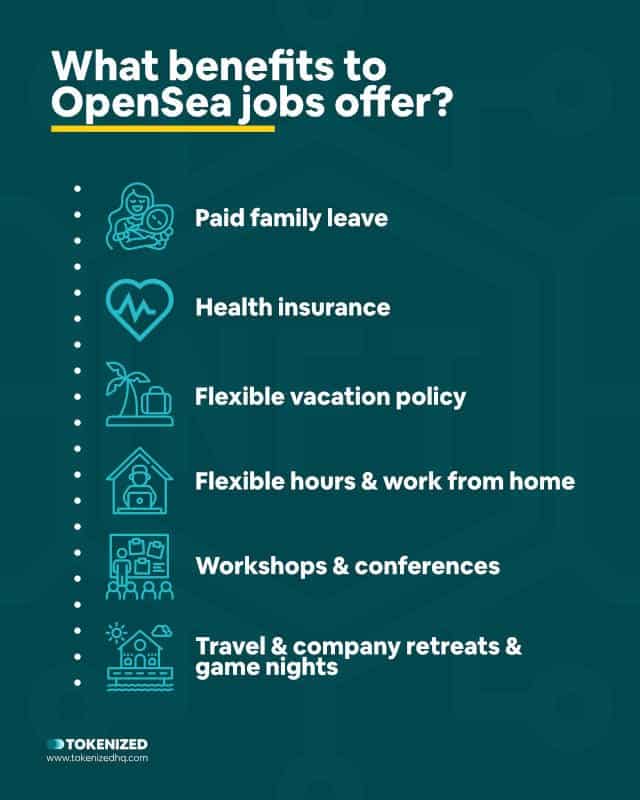 What benefits to OpenSea jobs offer?

Paid family leave

Health insurance

Flexible vacation policy

Flexible hours & work from home

Workshops & conferences

Travel & company retreats & game nights

TOKENIZED
www.tokenizedhq.com