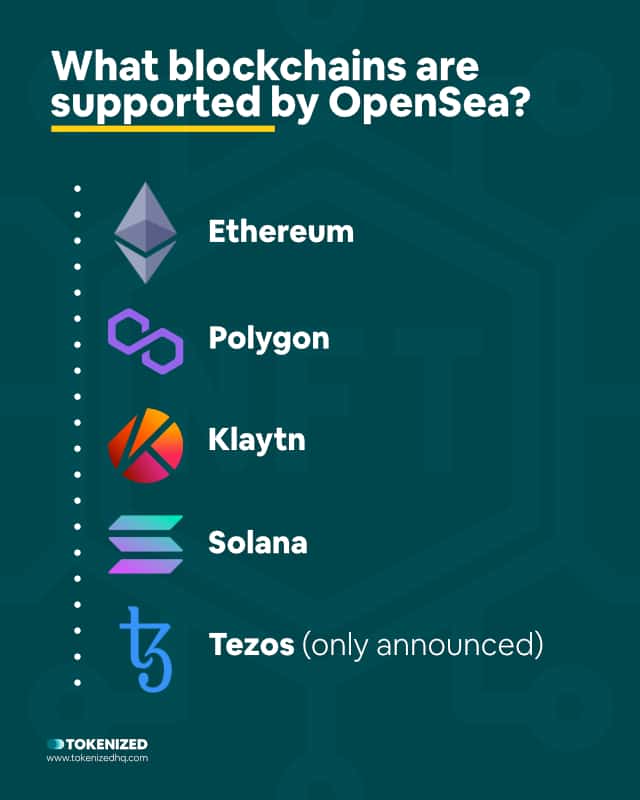 What blockchains are supported by OpenSea?

Ethereum

Polygon

Klaytn

Solana

Tezos (only announced)

TOKENIZED
www.tokenizedhq.com