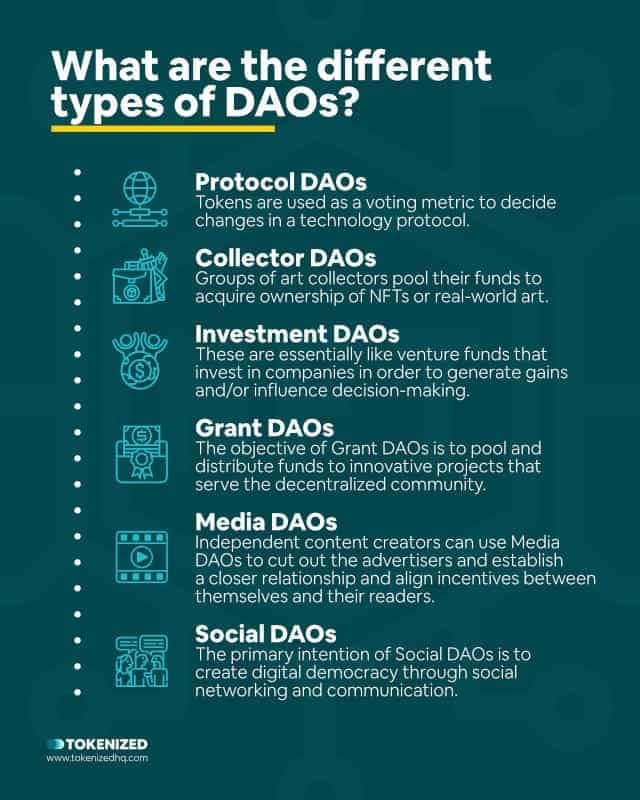 What are the different types of DAOs?

Protocol DAOs
Tokens are used as a voting metric to decide changes in a technology protocol.

Collector DAOs
Groups of art collectors pool their funds to acquire ownership of NFTs or real-world art.

Investment DAOs
These are essentially like venture funds that invest in companies in order to generate gains and/or influence decision-making.

Grant DAOs
The objective of Grant DAOs is to pool and distribute funds to innovative projects that serve the decentralized community.

Media DAOs
Independent content creators can use Media DAOs to cut out the advertisers and establish a closer relationship and align incentives between themselves and their readers.

Social DAOs
The primary intention of Social DAOs is to create digital democracy through social networking and communication.

TOKENIZED
www.tokenizedhq.com