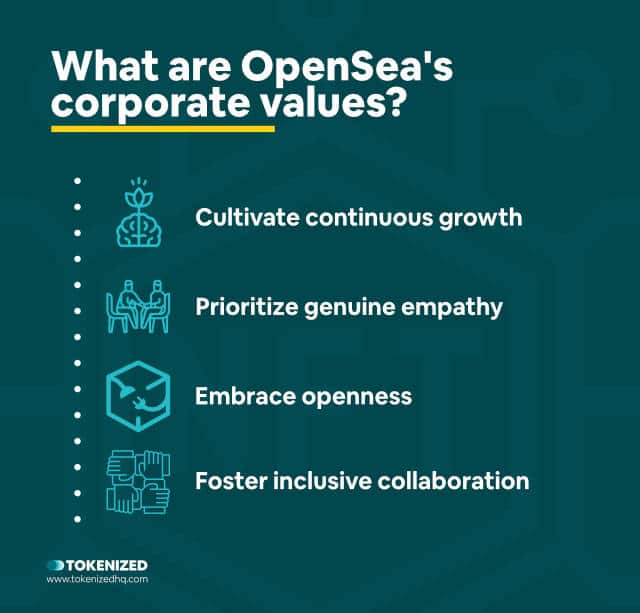 What are OpenSea's corporate values?

Cultivate continuous growth

Prioritize genuine empathy

Embrace openness

Foster inclusive collaboration

TOKENIZED
www.tokenizedhq.com