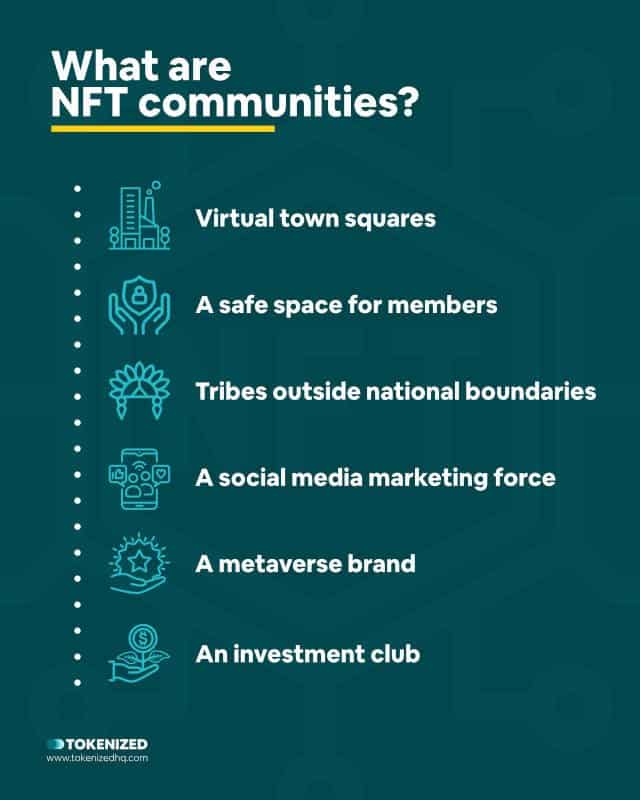 What are NFT communities?

Virtual town squares

A safe space for members

Tribes outside national boundaries

A social media marketing force

A metaverse brand

An investment club

TOKENIZED
www.tokenizedhq.com