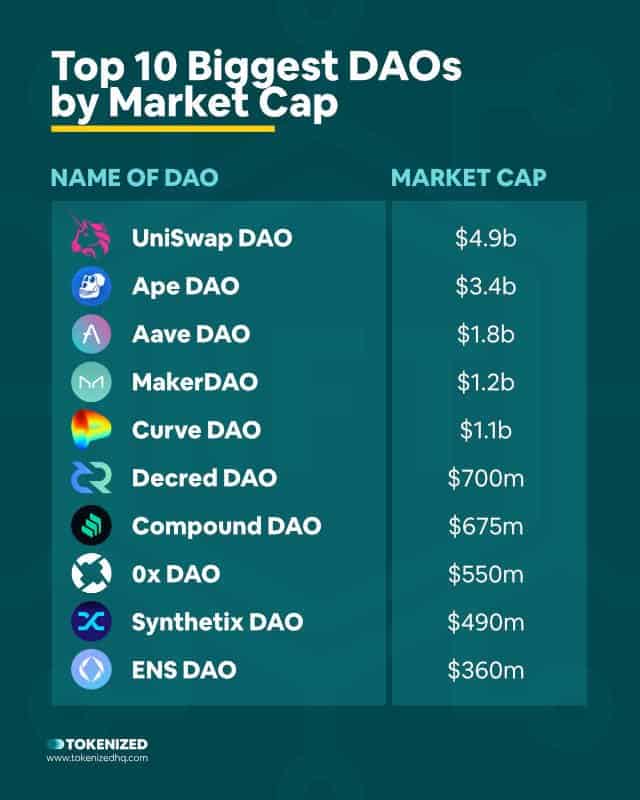 Top 10 Biggest DAOs by Market Cap

| NAME OF DAO | MARKET CAP |
|---|---|
| UniSwap DAO | \$4.9b |
| Ape DAO | \$3.4b |
| Aave DAO | \$1.8b |
| MakerDAO | \$1.2b |
| Curve DAO | \$1.1b |
| Decred DAO | \$700m |
| Compound DAO | \$675m |
| 0x DAO | \$550m |
| Synthetix DAO | \$490m |
| ENS DAO | \$360m |

TOKENIZED
www.tokenizedhq.com