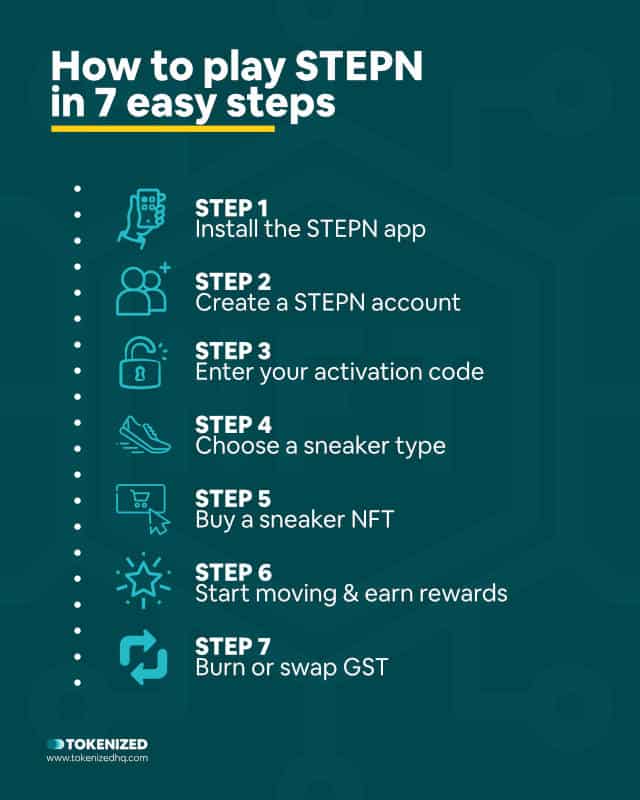 How to play STEPN in 7 easy steps

STEP 1
Install the STEPN app

STEP 2
Create a STEPN account

STEP 3
Enter your activation code

STEP 4
Choose a sneaker type

STEP 5
Buy a sneaker NFT

STEP 6
Start moving & earn rewards

STEP 7
Burn or swap GST

TOKENIZED
www.tokenizedhq.com