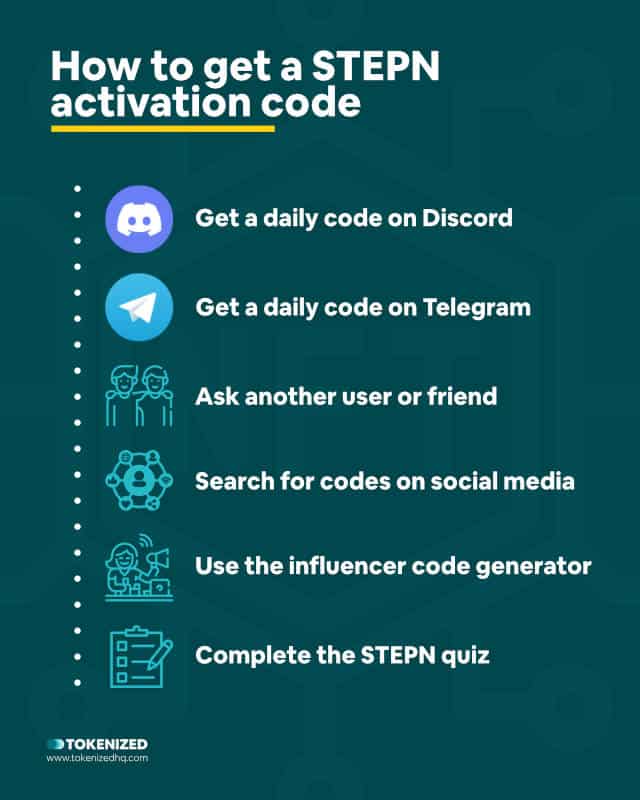 How to get a STEPN activation code

Get a daily code on Discord

Get a daily code on Telegram

Ask another user or friend

Search for codes on social media

Use the influencer code generator

Complete the STEPN quiz

TOKENIZED
www.tokenizedhq.com