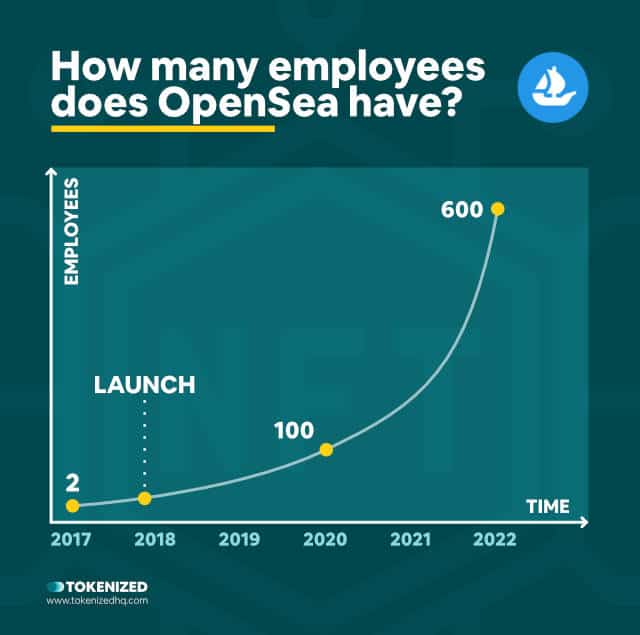 How many employees does OpenSea have?

EMPLOYEES

600

LAUNCH

100

2

TIME

2017 2018 2019 2020 2021 2022

TOKENIZED
www.tokenizedhq.com