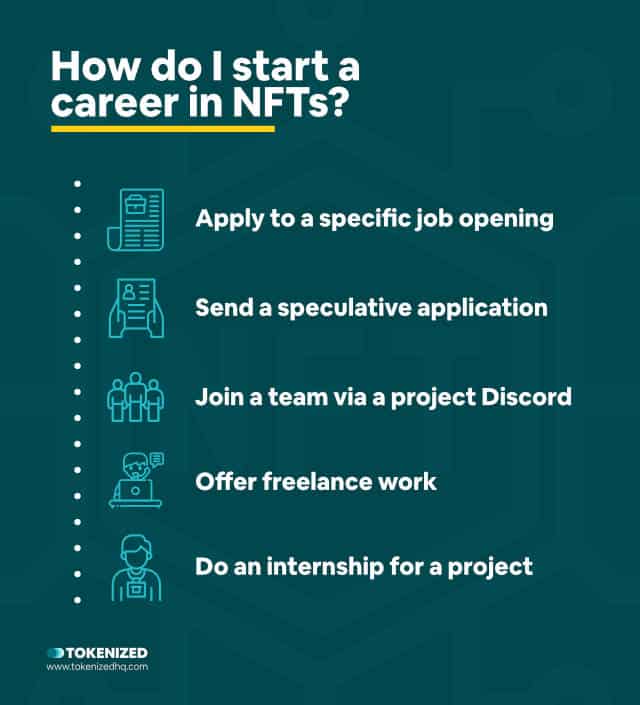 How do I start a career in NFTs?

Apply to a specific job opening

Send a speculative application

Join a team via a project Discord

Offer freelance work

Do an internship for a project

TOKENIZED
www.tokenizedhq.com