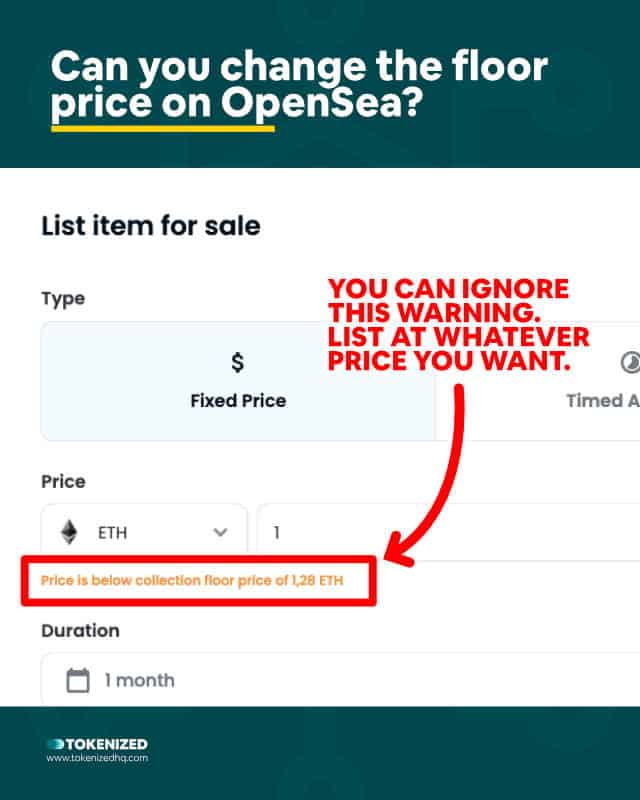 Can you change the floor price on OpenSea?

List item for sale

Type

YOU CAN IGNORE THIS WARNING. LIST AT WHATEVER PRICE YOU WANT.

$
Fixed Price

Timed A

Price

ETH

1

Price is below collection floor price of 1,28 ETH

Duration

1 month

TOKENIZED
www.tokenizedhq.com