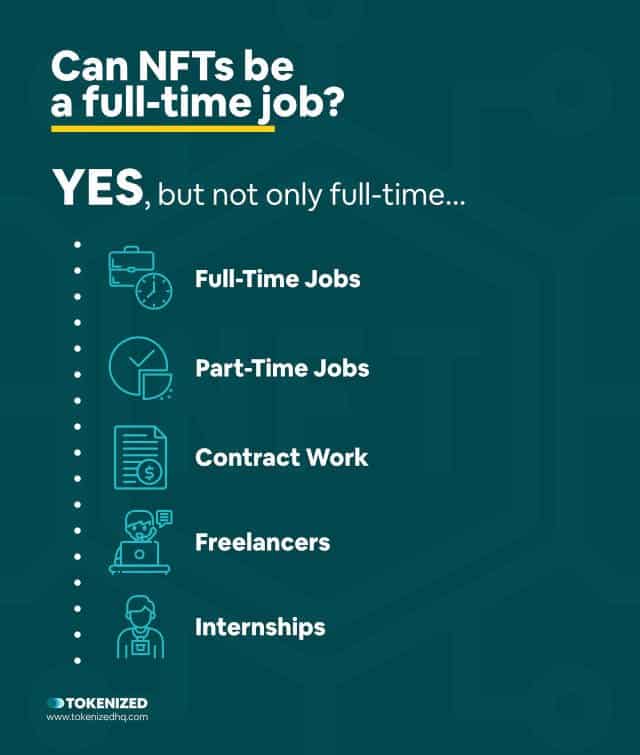 Can NFTs be a full-time job?

YES, but not only full-time...

Full-Time Jobs

Part-Time Jobs

Contract Work

Freelancers

Internships

TOKENIZED
www.tokenizedhq.com