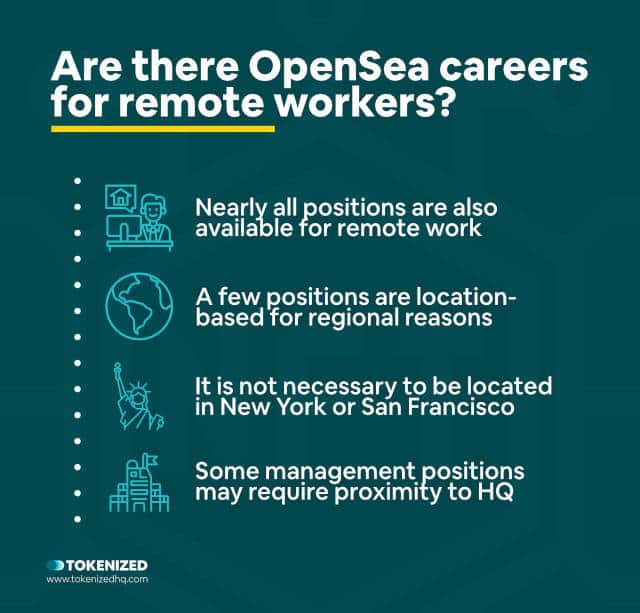 Are there OpenSea careers for remote workers?

Nearly all positions are also available for remote work

A few positions are location-based for regional reasons

It is not necessary to be located in New York or San Francisco

Some management positions may require proximity to HQ

TOKENIZED
www.tokenizedhq.com