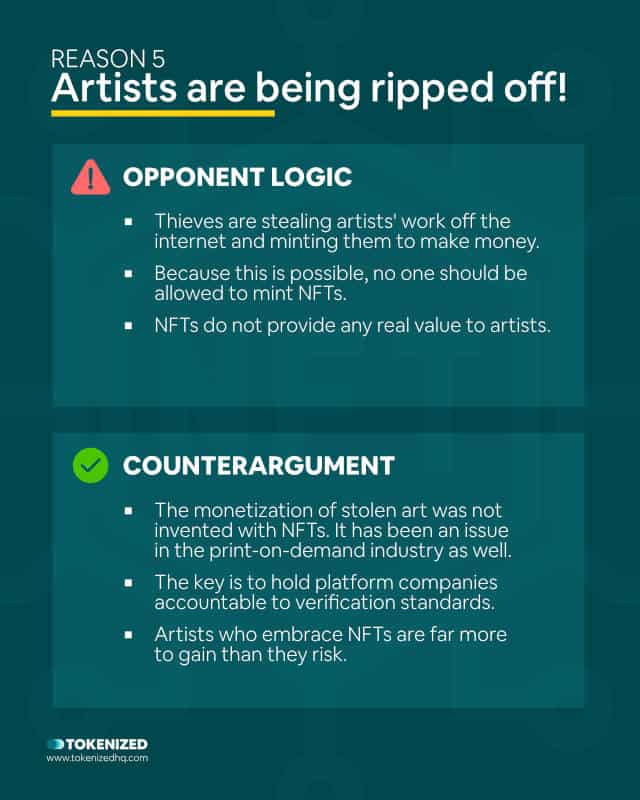 REASON 5
Artists are being ripped off!

OPPONENT LOGIC

- Thieves are stealing artists' work off the internet and minting them to make money.
- Because this is possible, no one should be allowed to mint NFTs.
- NFTs do not provide any real value to artists.

COUNTERARGUMENT

- The monetization of stolen art was not invented with NFTs. It has been an issue in the print-on-demand industry as well.
- The key is to hold platform companies accountable to verification standards.
- Artists who embrace NFTs are far more to gain than they risk.

TOKENIZED
www.tokenizedhq.com