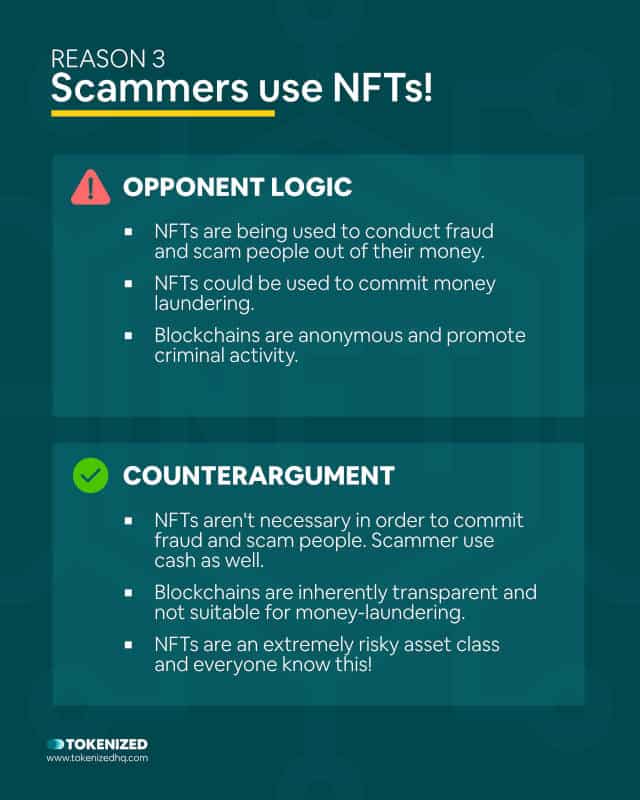 REASON 3
Scammers use NFTs!

OPPONENT LOGIC

- NFTs are being used to conduct fraud and scam people out of their money.
- NFTs could be used to commit money laundering.
- Blockchains are anonymous and promote criminal activity.

COUNTERARGUMENT

- NFTs aren't necessary in order to commit fraud and scam people. Scammer use cash as well.
- Blockchains are inherently transparent and not suitable for money-laundering.
- NFTs are an extremely risky asset class and everyone know this!

TOKENIZED
www.tokenizedhq.com