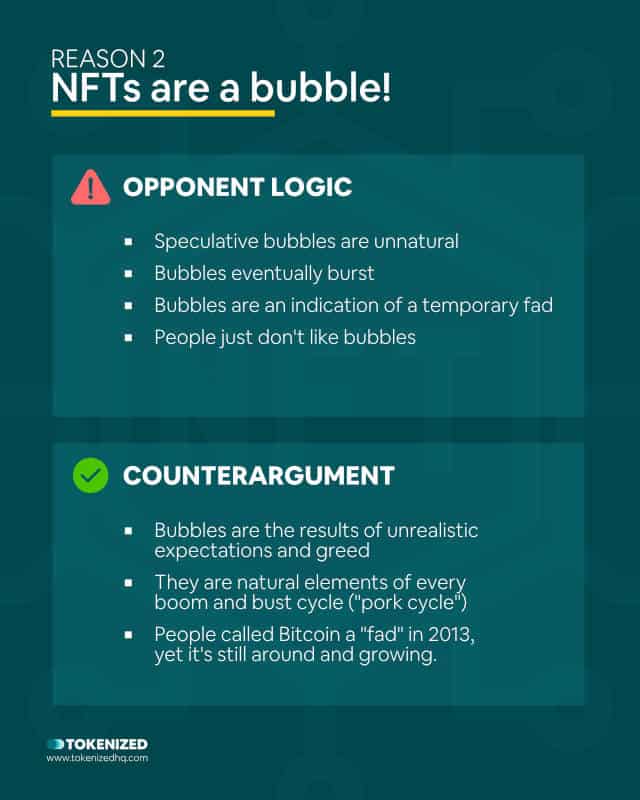 REASON 2
NFTs are a bubble!

OPPONENT LOGIC

- Speculative bubbles are unnatural
- Bubbles eventually burst
- Bubbles are an indication of a temporary fad
- People just don't like bubbles

COUNTERARGUMENT

- Bubbles are the results of unrealistic expectations and greed
- They are natural elements of every boom and bust cycle ("pork cycle")
- People called Bitcoin a "fad" in 2013, yet it's still around and growing.

TOKENIZED
www.tokenizedhq.com