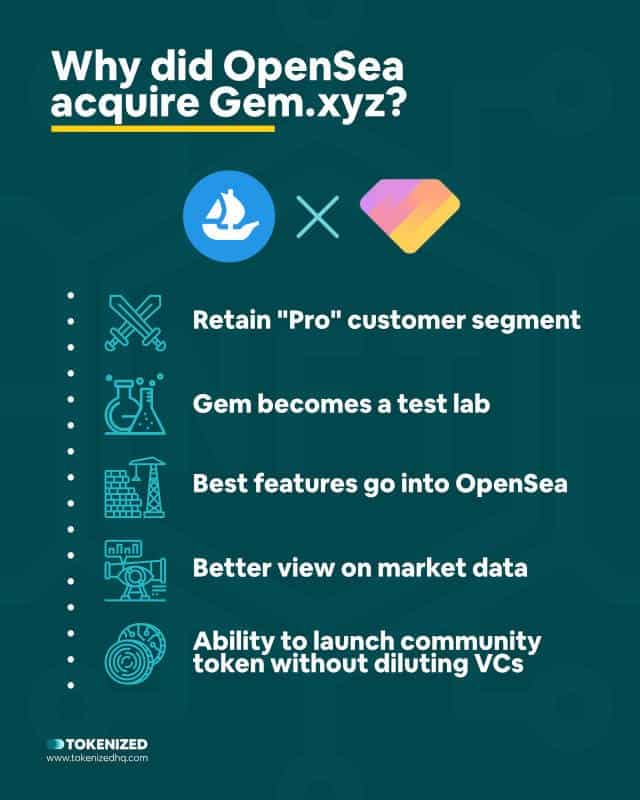 Why did OpenSea acquire Gem.xyz?

Retain "Pro" customer segment

Gem becomes a test lab

Best features go into OpenSea

Better view on market data

Ability to launch community token without diluting VCs

TOKENIZED
www.tokenizedhq.com