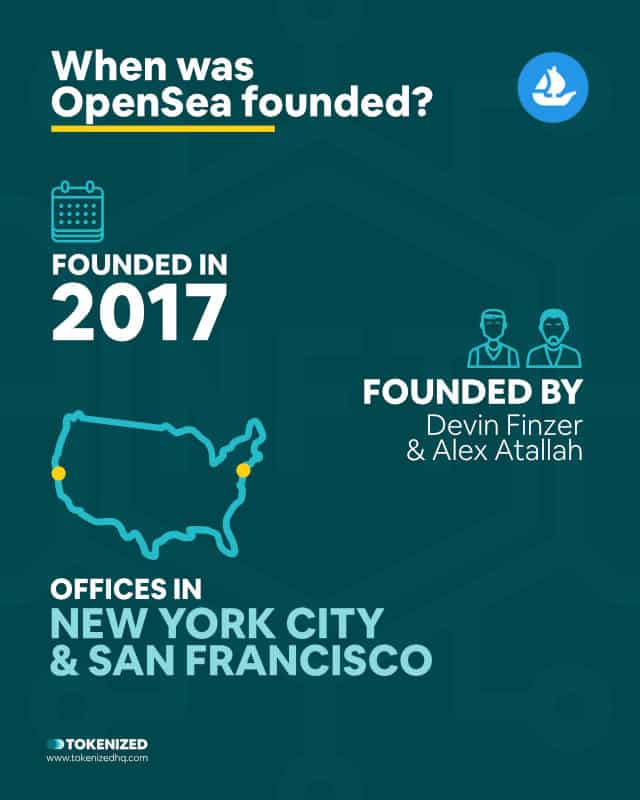 When was OpenSea founded?

FOUNDED IN
2017

FOUNDED BY
Devin Finzer
& Alex Atallah

OFFICES IN
NEW YORK CITY
& SAN FRANCISCO

TOKENIZED
www.tokenizedhq.com