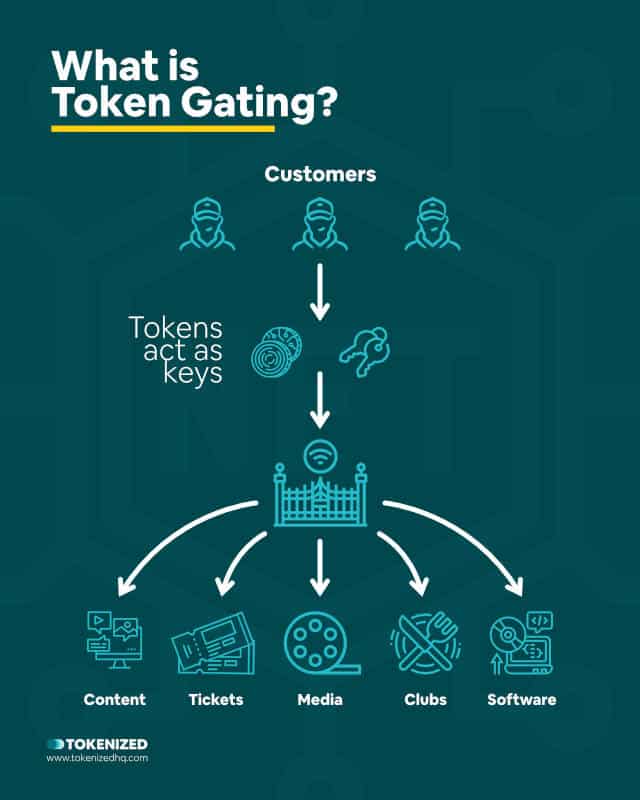 What is Token Gating?

Customers

Tokens act as keys

Content

Tickets

Media

Clubs

Software

TOKENIZED
www.tokenizedhq.com