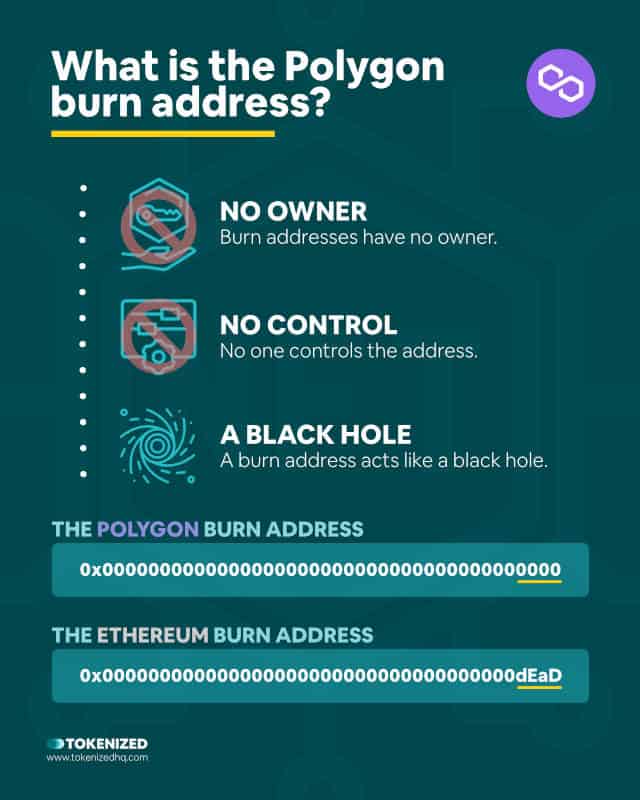 What is the Polygon burn address?

NO OWNER
Burn addresses have no owner.

NO CONTROL
No one controls the address.

A BLACK HOLE
A burn address acts like a black hole.

THE POLYGON BURN ADDRESS

0x0000000000000000000000000000000000000000

THE ETHEREUM BURN ADDRESS

0x000000000000000000000000000000000000dEaD

TOKENIZED
www.tokenizedhq.com