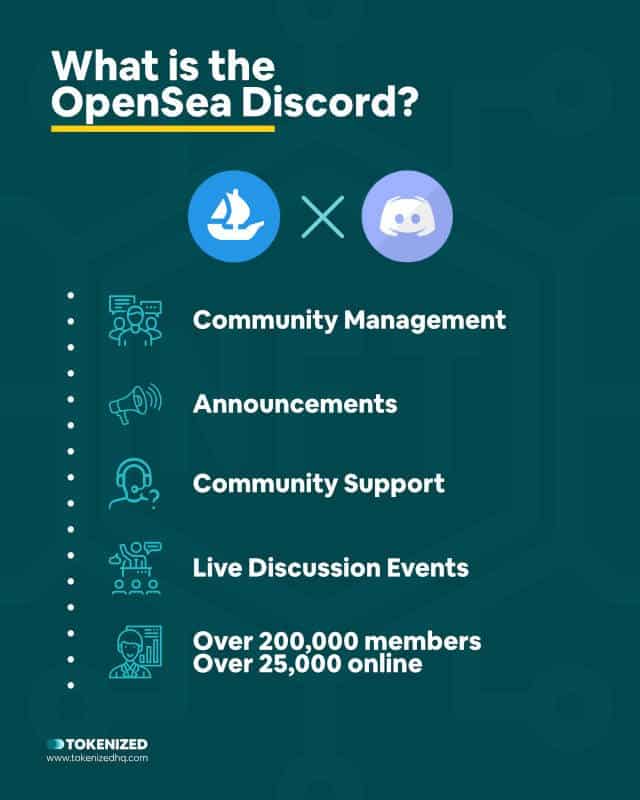 What is the OpenSea Discord?

Community Management

Announcements

Community Support

Live Discussion Events

Over 200,000 members
Over 25,000 online

TOKENIZED
www.tokenizedhq.com